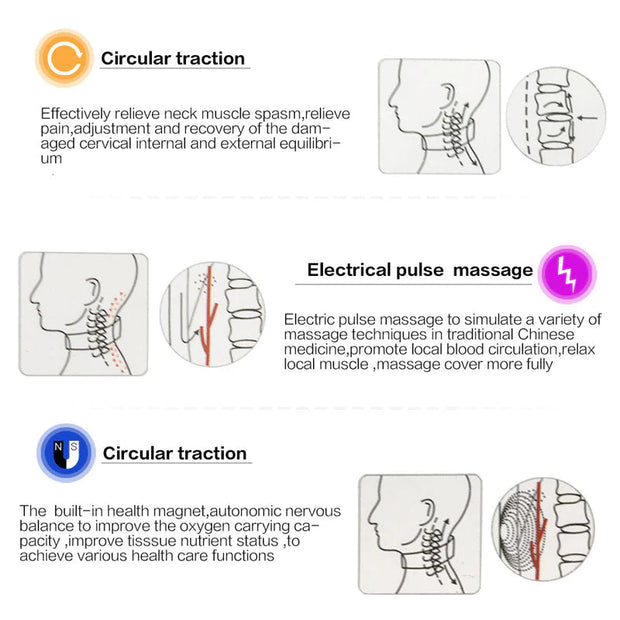 Circular traction

Effectively relieve neck muscle spasm,relieve pain,adjustment and recovery of the damaged cervical internal and external equilibrium

Electrical pulse massage

Electric pulse massage to simulate a variety of massage techniques in traditional Chinese medicine,promote local blood circulation,relax local muscle ,massage cover more fully

N S

Circular traction

The built-in health magnet,autonomic nervous balance to improve the oxygen carrying capacity ,improve tisssue nutrient status ,to achieve various health care functions