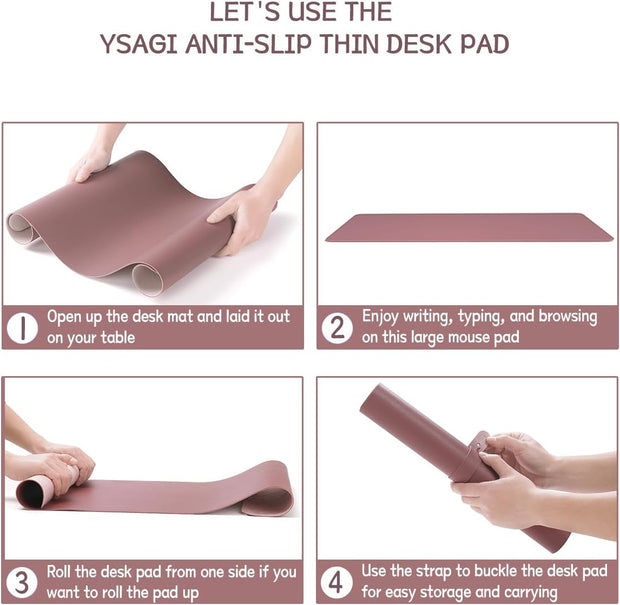 LET'S USE THE
YSAGI ANTI-SLIP THIN DESK PAD

1 Open up the desk mat and laid it out on your table

2 Enjoy writing, typing, and browsing on this large mouse pad

3 Roll the desk pad from one side if you want to roll the pad up

4 Use the strap to buckle the desk pad for easy storage and carrying